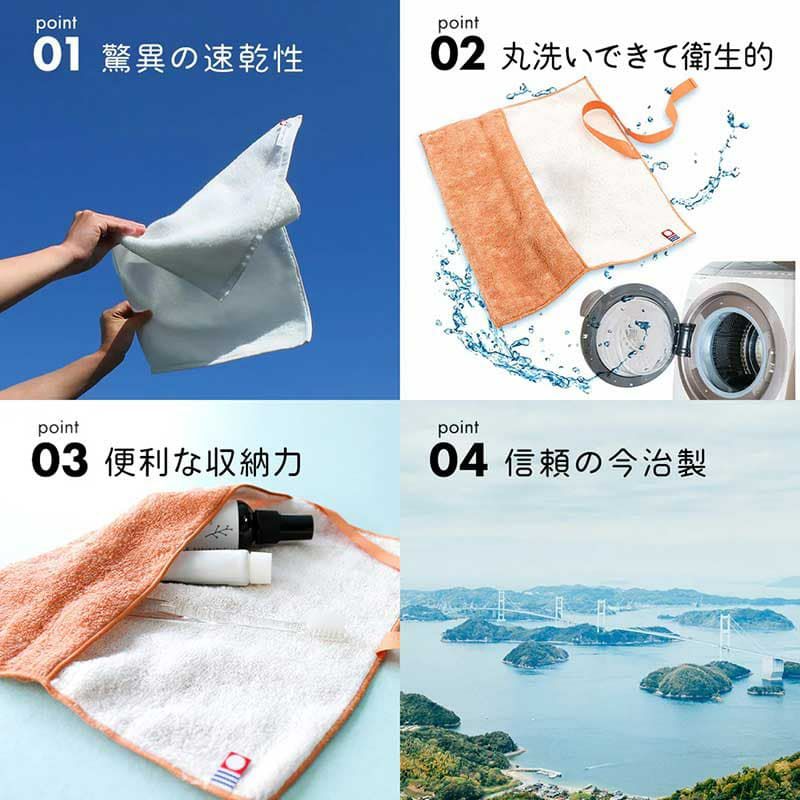 point
01 驚異の速乾性

point
02 丸洗いできて衛生的

point
03 便利な収納力

point
04 信頼の今治製